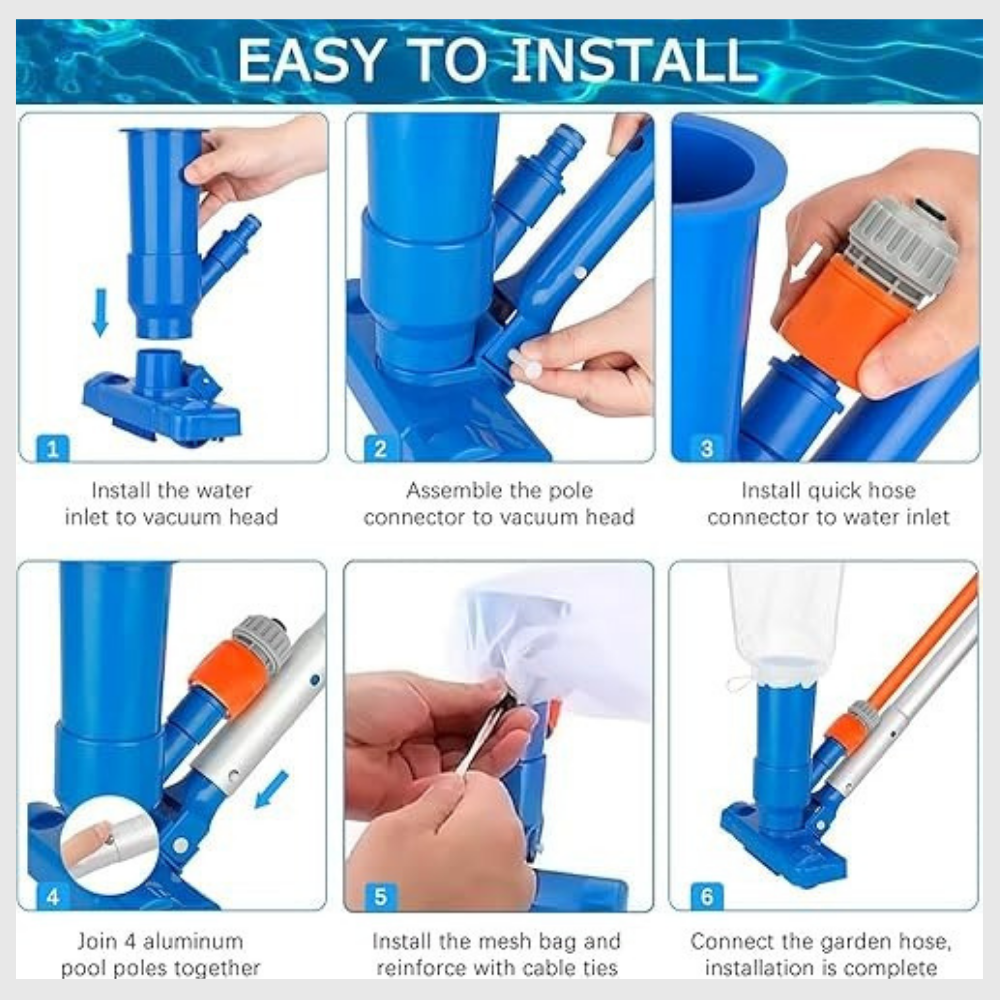 EASY TO INSTALL

1

Install the water inlet to vacuum head

2

Assemble the pole connector to vacuum head

3

Install quick hose connector to water inlet

4

Join 4 aluminum pool poles together

5

Install the mesh bag and reinforce with cable ties

6

Connect the garden hose, installation is complete