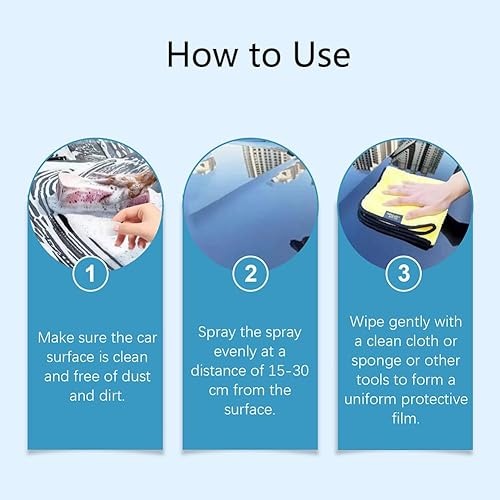 How to Use

1

Make sure the car surface is clean and free of dust and dirt.

2

Spray the spray evenly at a distance of 15-30 cm from the surface.

3

Wipe gently with a clean cloth or sponge or other tools to form a uniform protective film.