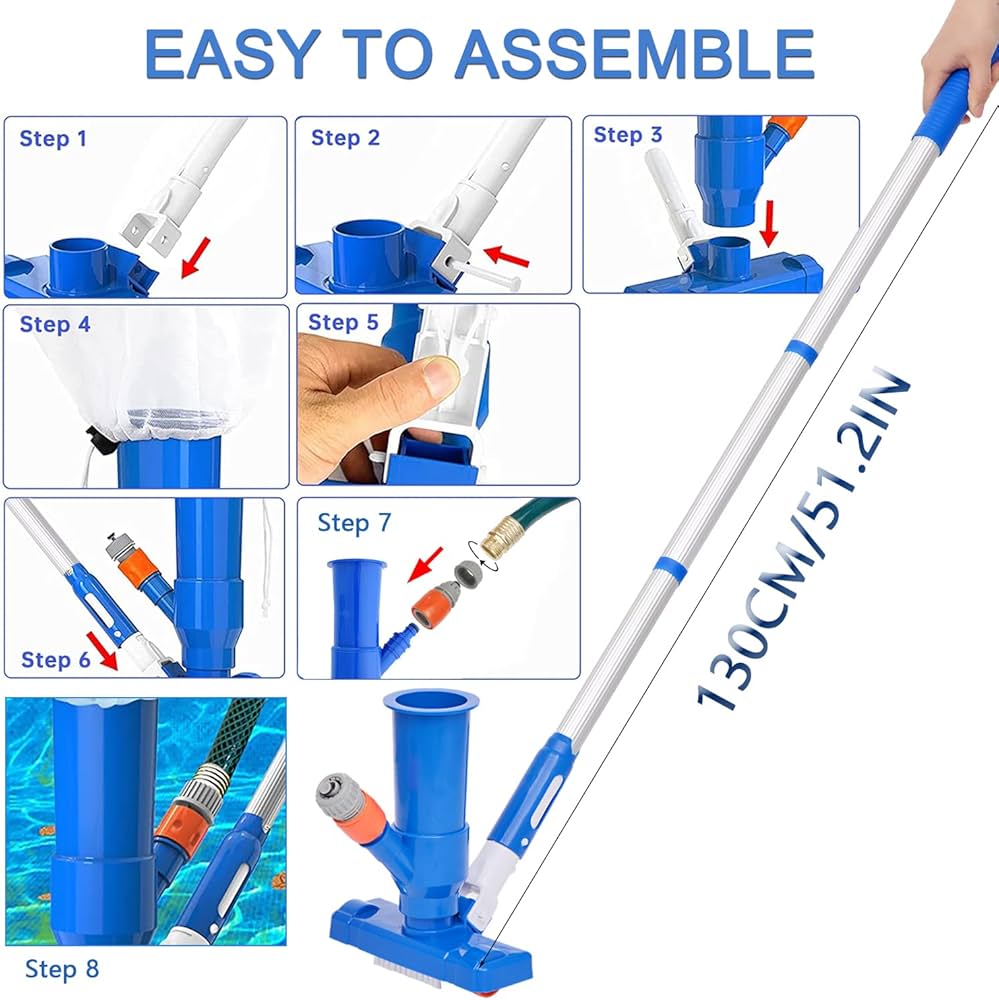 EASY TO ASSEMBLE

Step 1

Step 2

Step 3

Step 4

Step 5

Step 6

Step 7

Step 8

130CM/51.2IN