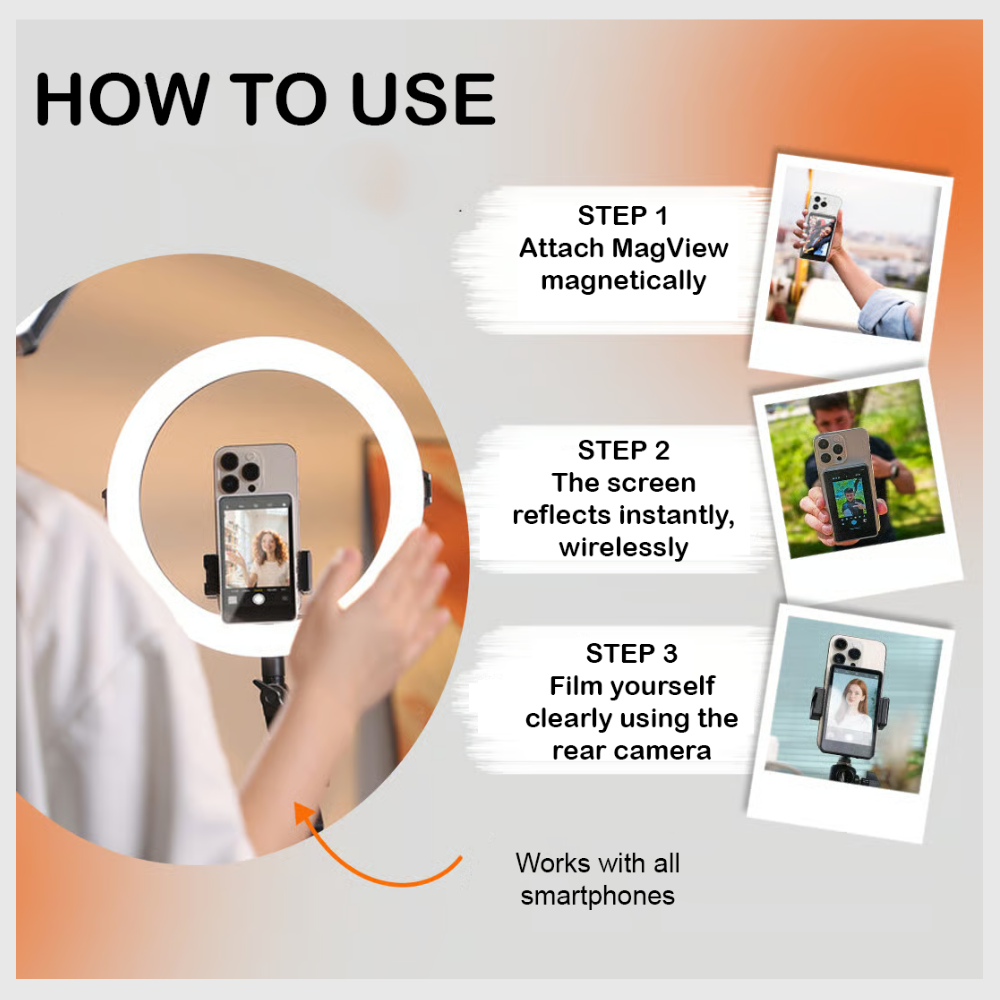 HOW TO USE

STEP 1
Attach MagView magnetically

STEP 2
The screen reflects instantly, wirelessly

STEP 3
Film yourself clearly using the rear camera

Works with all smartphones