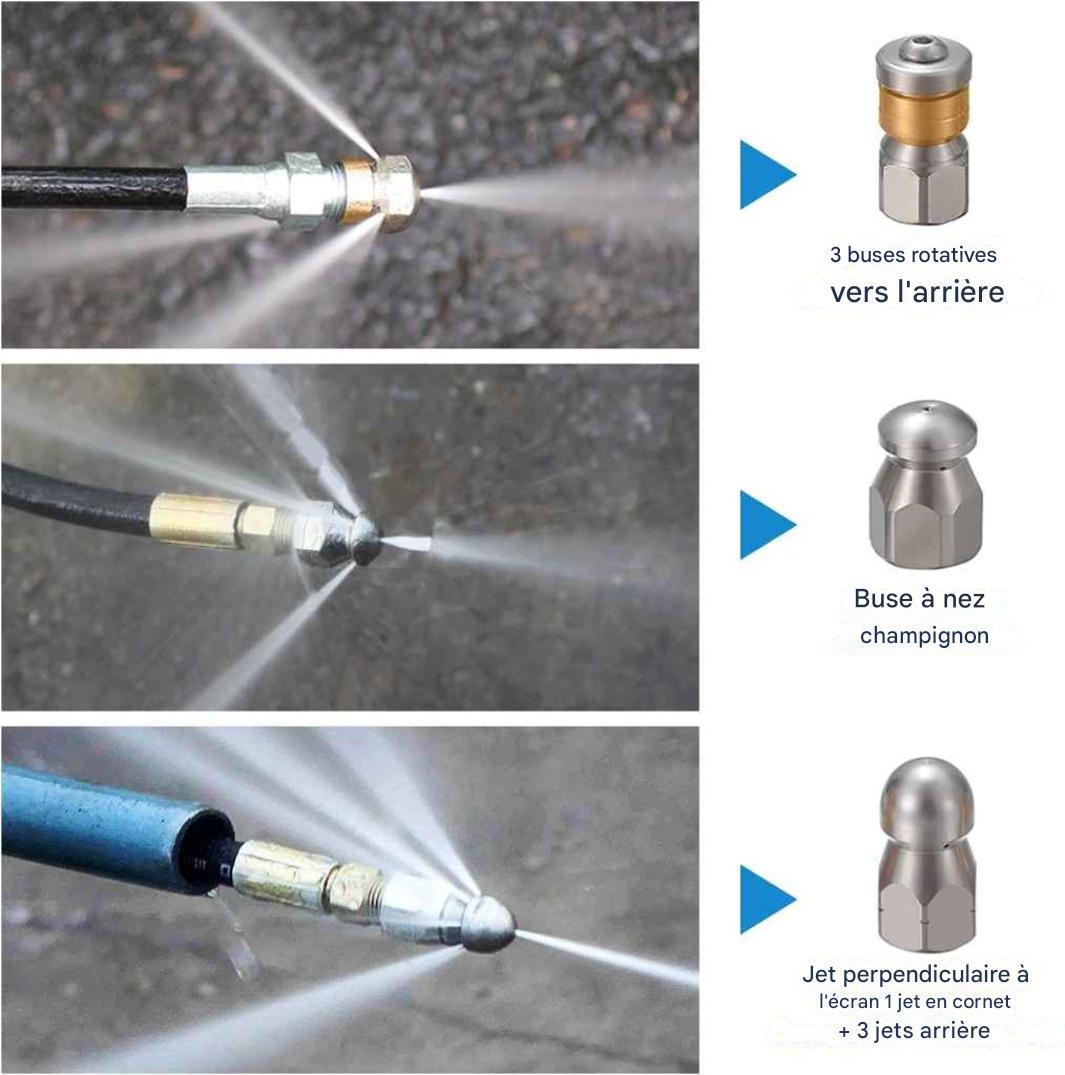 3 buses rotatives
vers l'arrière

Buse à nez
champignon

Jet perpendiculaire à
l'écran 1 jet en cornet
+ 3 jets arrière